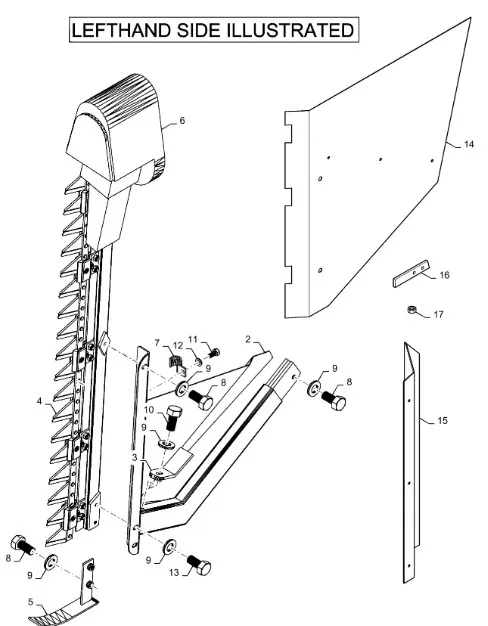 LEFTHAND SIDE ILLUSTRATED

6
14
16
17
7
12
11
2
9
9
8
8
4
10
9
3
15
8
9
9
13
5